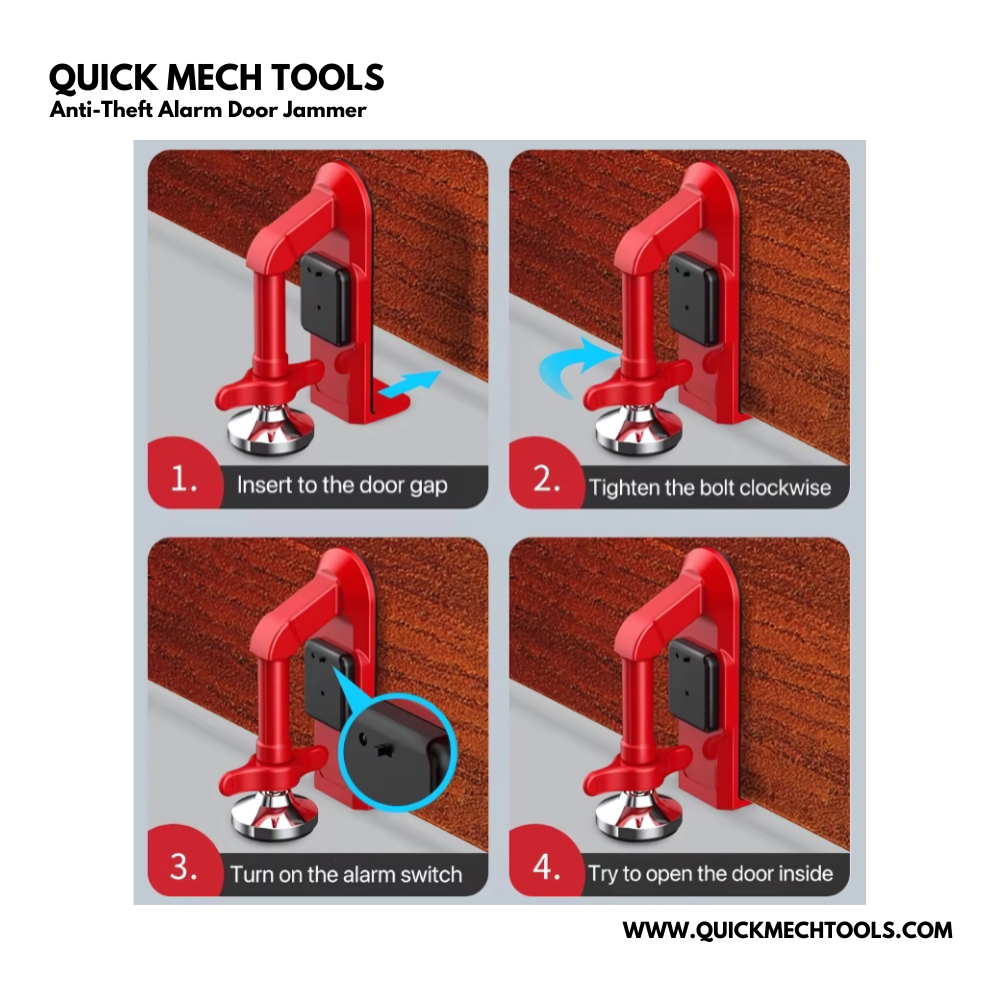 QUICK MECH TOOLS
Anti-Theft Alarm Door Jammer

1. Insert to the door gap

2. Tighten the bolt clockwise

3. Turn on the alarm switch

4. Try to open the door inside

WWW.QUICKMECHTOOLS.COM