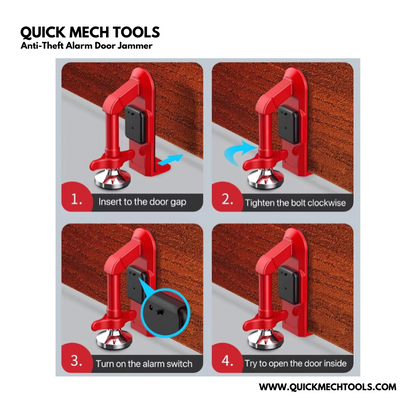 QUICK MECH TOOLS
Anti-Theft Alarm Door Jammer

1. Insert to the door gap

2. Tighten the bolt clockwise

3. Turn on the alarm switch

4. Try to open the door inside

WWW.QUICKMECHTOOLS.COM