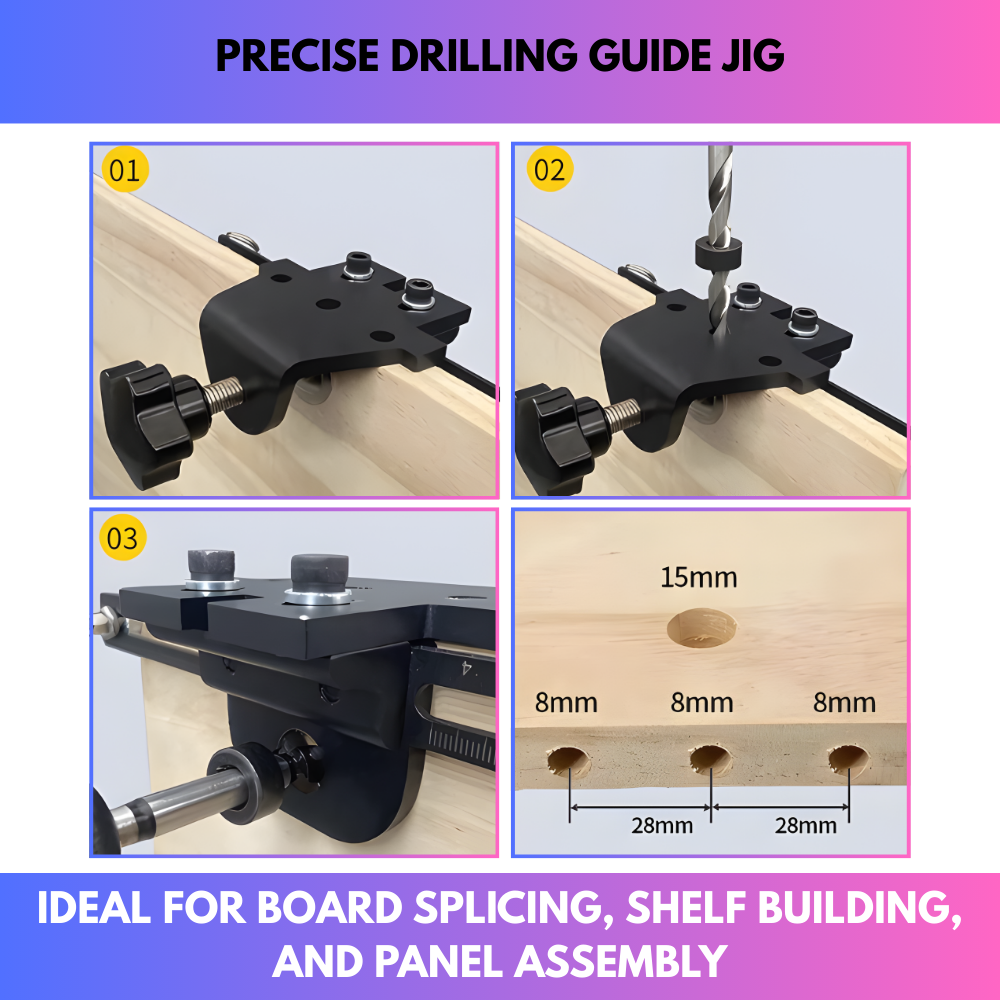 PRECISE DRILLING GUIDE JIG

01

02

03

4

15mm

8mm 8mm 8mm

28mm 28mm

IDEAL FOR BOARD SPLICING, SHELF BUILDING, AND PANEL ASSEMBLY