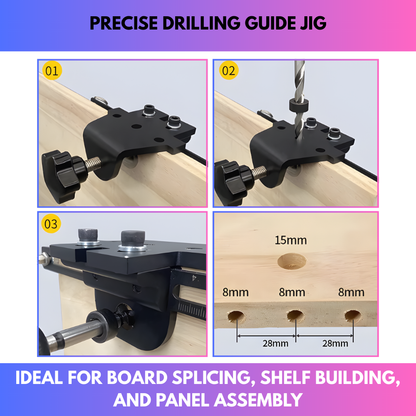 PRECISE DRILLING GUIDE JIG

01

02

03

15mm

8mm 8mm 8mm

28mm 28mm

IDEAL FOR BOARD SPLICING, SHELF BUILDING, AND PANEL ASSEMBLY