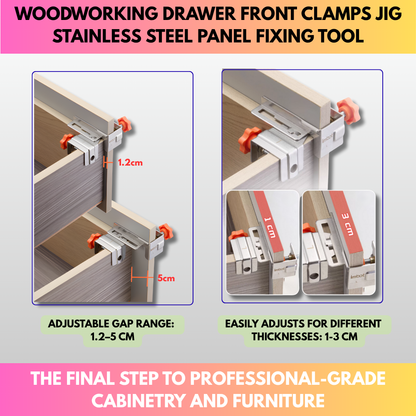 WOODWORKING DRAWER FRONT CLAMPS JIG STAINLESS STEEL PANEL FIXING TOOL

1.2cm

5cm

1 cm

3 cm

ADJUSTABLE GAP RANGE: 1.2–5 CM

EASILY ADJUSTS FOR DIFFERENT THICKNESSES: 1-3 CM

THE FINAL STEP TO PROFESSIONAL-GRADE CABINETRY AND FURNITURE