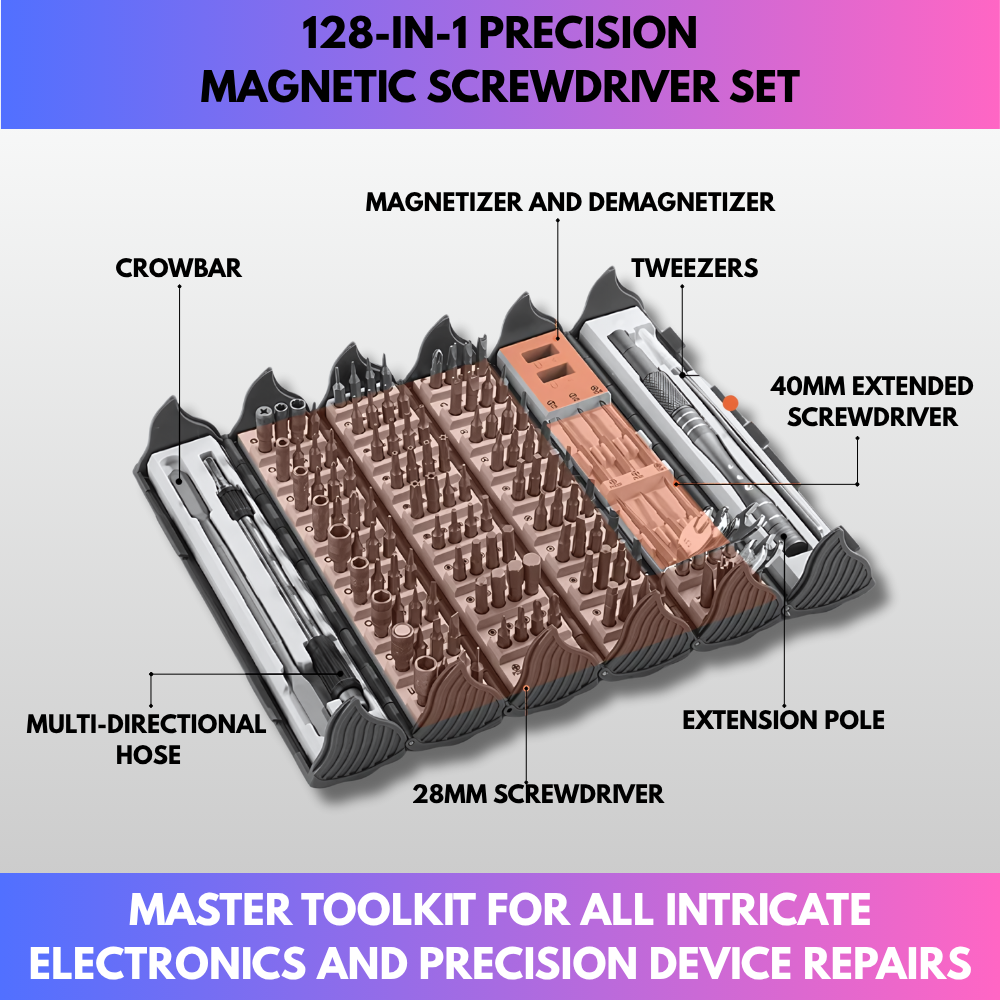 128-IN-1 PRECISION MAGNETIC SCREWDRIVER SET

MAGNETIZER AND DEMAGNETIZER

CROWBAR

TWEEZERS

40MM EXTENDED SCREWDRIVER

MULTI-DIRECTIONAL HOSE

EXTENSION POLE

28MM SCREWDRIVER

MASTER TOOLKIT FOR ALL INTRICATE ELECTRONICS AND PRECISION DEVICE REPAIRS