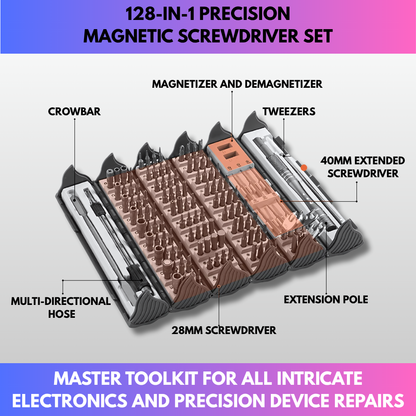 128-IN-1 PRECISION
MAGNETIC SCREWDRIVER SET

MAGNETIZER AND DEMAGNETIZER

CROWBAR

TWEEZERS

40MM EXTENDED SCREWDRIVER

MULTI-DIRECTIONAL HOSE

EXTENSION POLE

28MM SCREWDRIVER

MASTER TOOLKIT FOR ALL INTRICATE ELECTRONICS AND PRECISION DEVICE REPAIRS